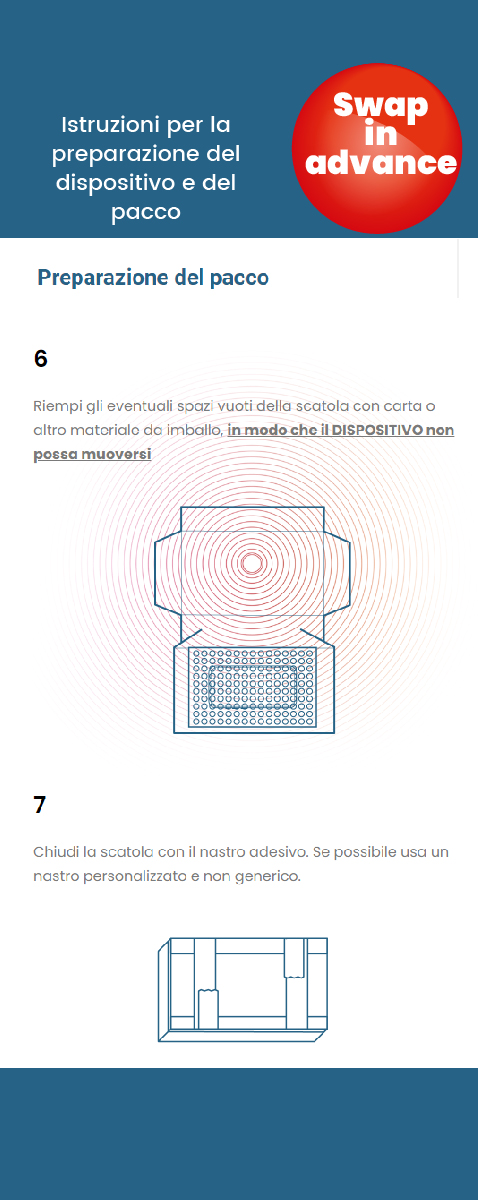 Istruzioni per la preparazione del dispositivo e del pacco

Swap in advance

Preparazione del pacco

6

Riempi gli eventuali spazi vuoti della scatola con carta o altro materiale da imballo, in modo che il DISPOSITIVO non possa muoversi

7

Chiudi la scatola con il nastro adesivo. Se possibile usa un nastro personalizzato e non generico.